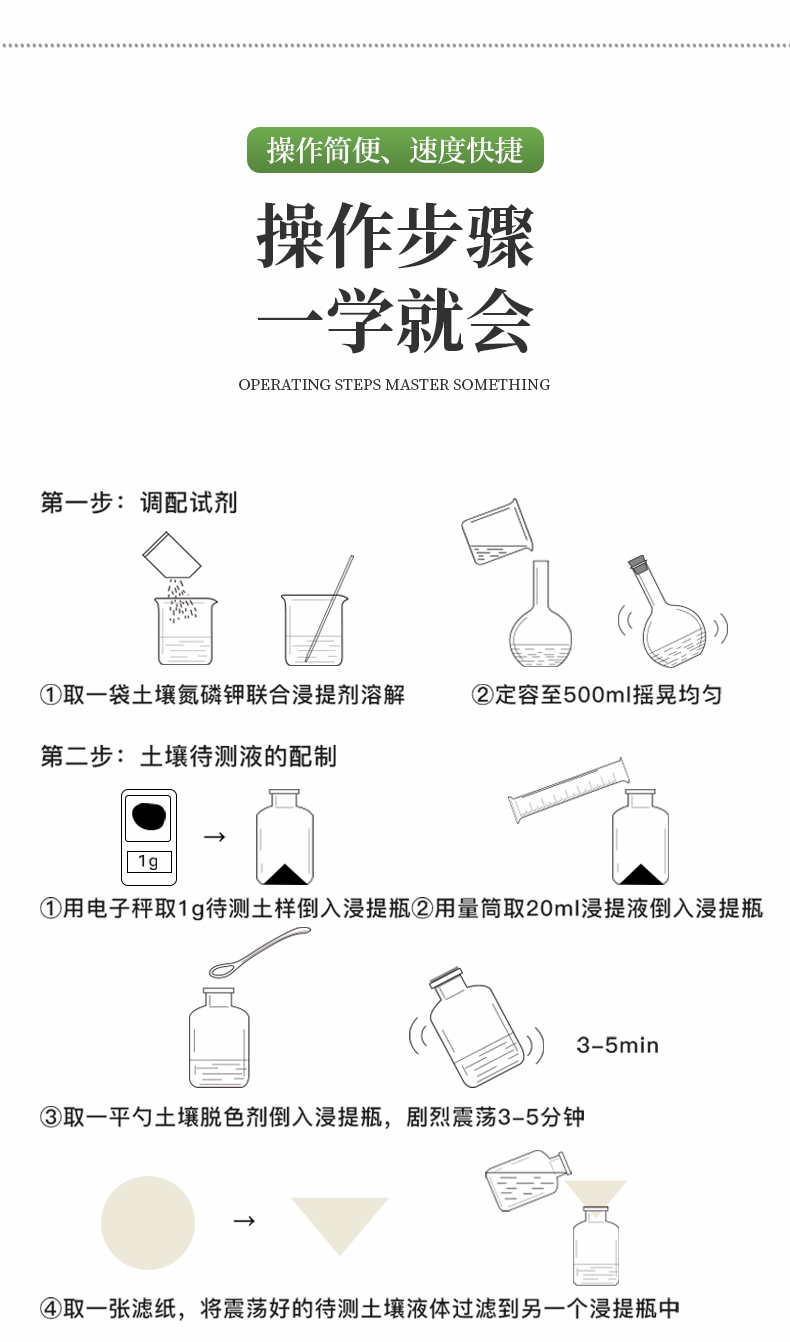 操作简便、速度快捷

操作步骤
一学就会

OPERATING STEPS MASTER SOMETHING

第一步：调配试剂

①取一袋土壤氮磷钾联合浸提剂溶解

②定容至500ml摇晃均匀

第二步：土壤待测液的配制

1g

→

①用电子秤取1g待测土样倒入浸提瓶

②用量筒取20ml浸提液倒入浸提瓶

3-5min

③取一平勺土壤脱色剂倒入浸提瓶，剧烈震荡3-5分钟

→

④取一张滤纸，将震荡好的待测土壤液体过滤到另一个浸提瓶中